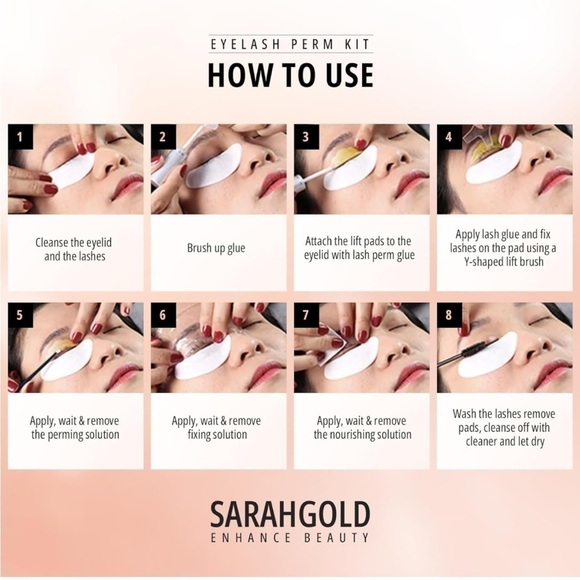 EYELASH PERM KIT
HOW TO USE

1
Cleanse the eyelid and the lashes

2
Brush up glue

3
Attach the lift pads to the eyelid with lash perm glue

4
Apply lash glue and fix lashes on the pad using a Y-shaped lift brush

5
Apply, wait & remove the perming solution

6
Apply, wait & remove fixing solution

7
Apply, wait & remove the nourishing solution

8
Wash the lashes remove pads, cleanse off with cleaner and let dry

SARAHGOLD
ENHANCE BEAUTY